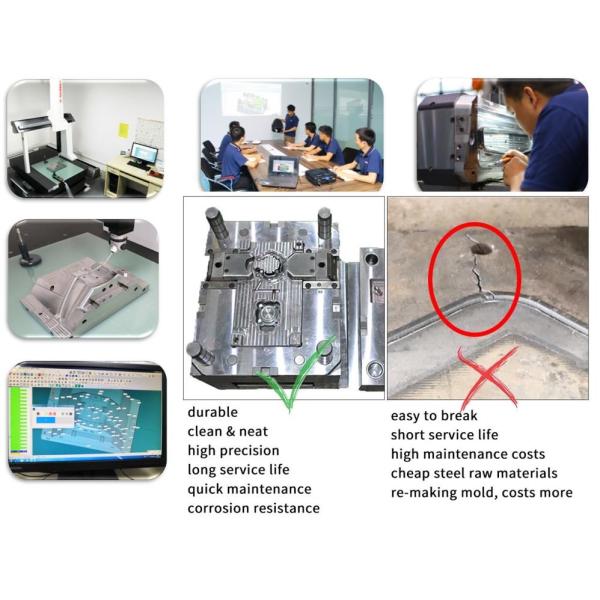 durable
clean & neat
high precision
long service life
quick maintenance
corrosion resistance

easy to break
short service life
high maintenance costs
cheap steel raw materials
re-making mold, costs more