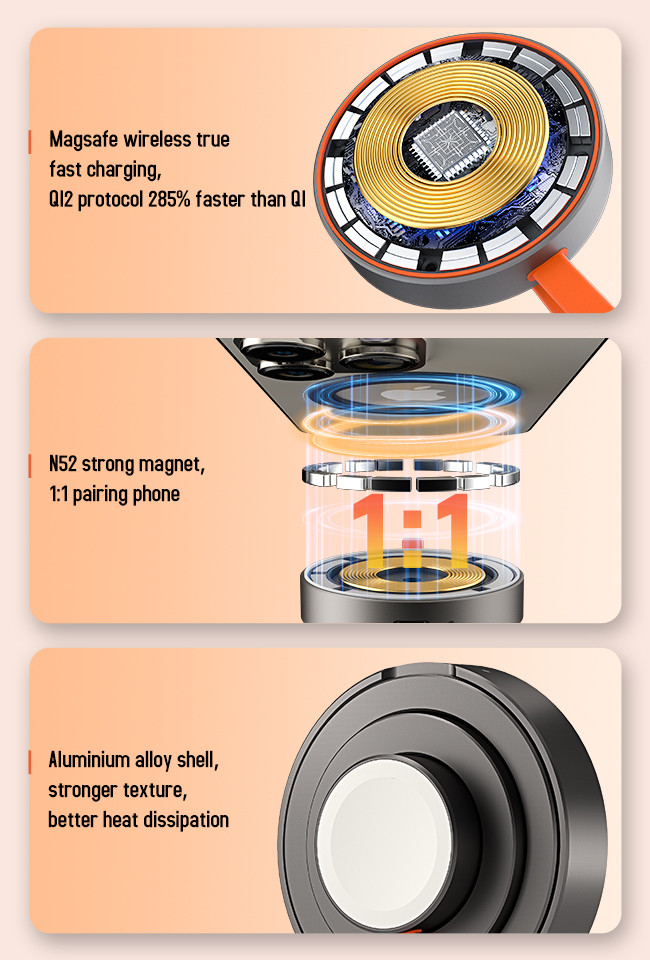 Magsafe wireless true fast charging,
QI2 protocol 285% faster than QI

N52 strong magnet,
1:1 pairing phone

1:1

Aluminium alloy shell,
stronger texture,
better heat dissipation