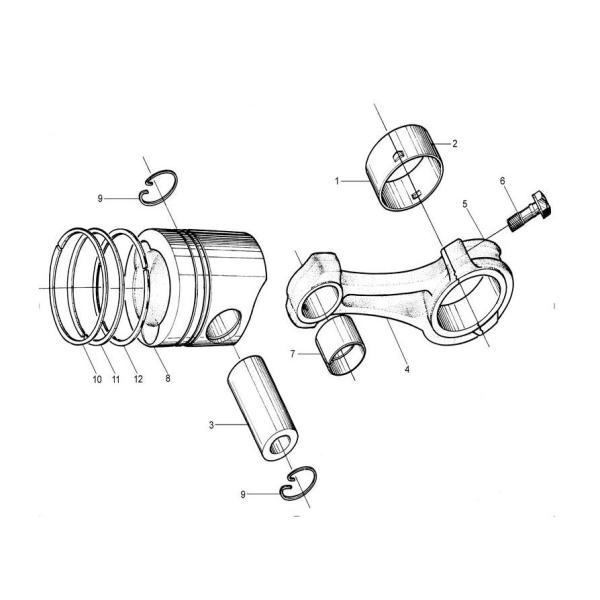 2
1
6
5
9
7
4
10
11
12
8
3
9