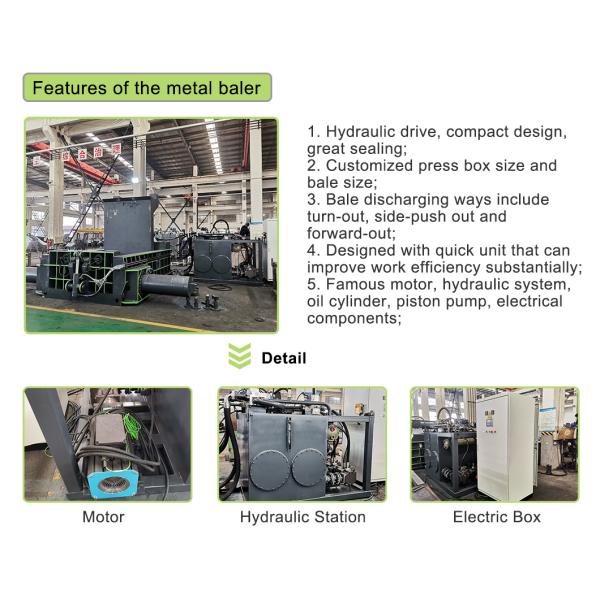 Features of the metal baler

1. Hydraulic drive, compact design, great sealing;
2. Customized press box size and bale size;
3. Bale discharging ways include turn-out, side-push out and forward-out;
4. Designed with quick unit that can improve work efficiency substantially;
5. Famous motor, hydraulic system, oil cylinder, piston pump, electrical components;

Detail

Motor

Hydraulic Station

Electric Box