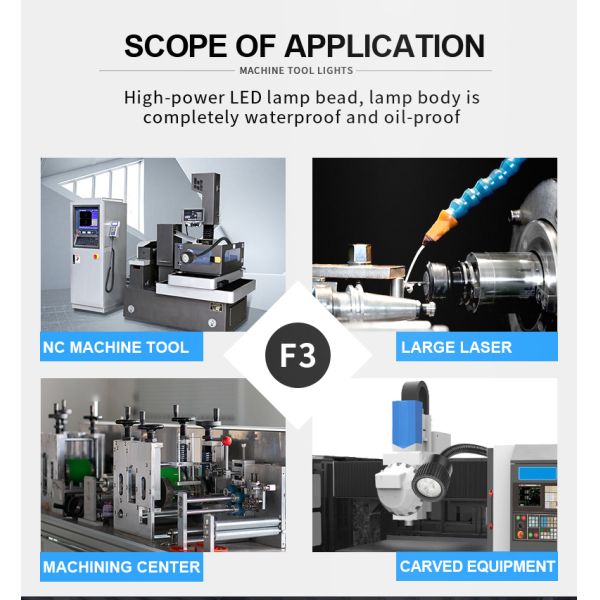 SCOPE OF APPLICATION

MACHINE TOOL LIGHTS

High-power LED lamp bead, lamp body is completely waterproof and oil-proof

NC MACHINE TOOL

F3

LARGE LASER

MACHINING CENTER

CARVED EQUIPMENT