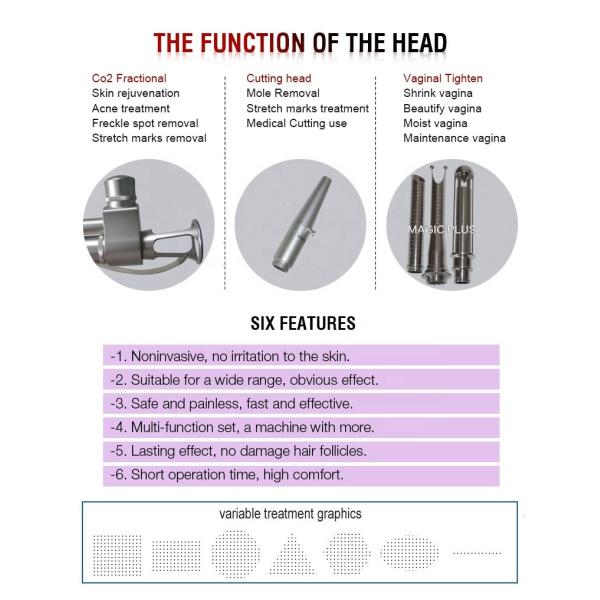 THE FUNCTION OF THE HEAD

Co2 Fractional
Skin rejuvenation
Acne treatment
Freckle spot removal
Stretch marks removal

Cutting head
Mole Removal
Stretch marks treatment
Medical Cutting use

Vaginal Tighten
Shrink vagina
Beautify vagina
Moist vagina
Maintenance vagina

MAGIC PLUS

SIX FEATURES

-1. Noninvasive, no irritation to the skin.
-2. Suitable for a wide range, obvious effect.
-3. Safe and painless, fast and effective.
-4. Multi-function set, a machine with more.
-5. Lasting effect, no damage hair follicles.
-6. Short operation time, high comfort.

variable treatment graphics