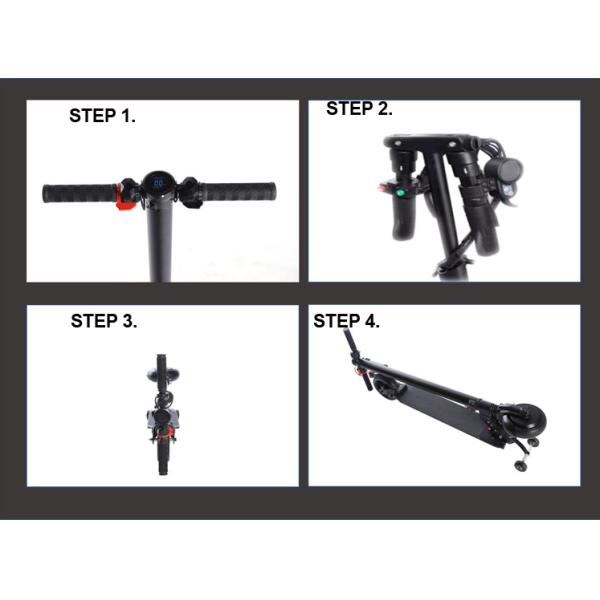 STEP 1.

STEP 2.

STEP 3.

STEP 4.