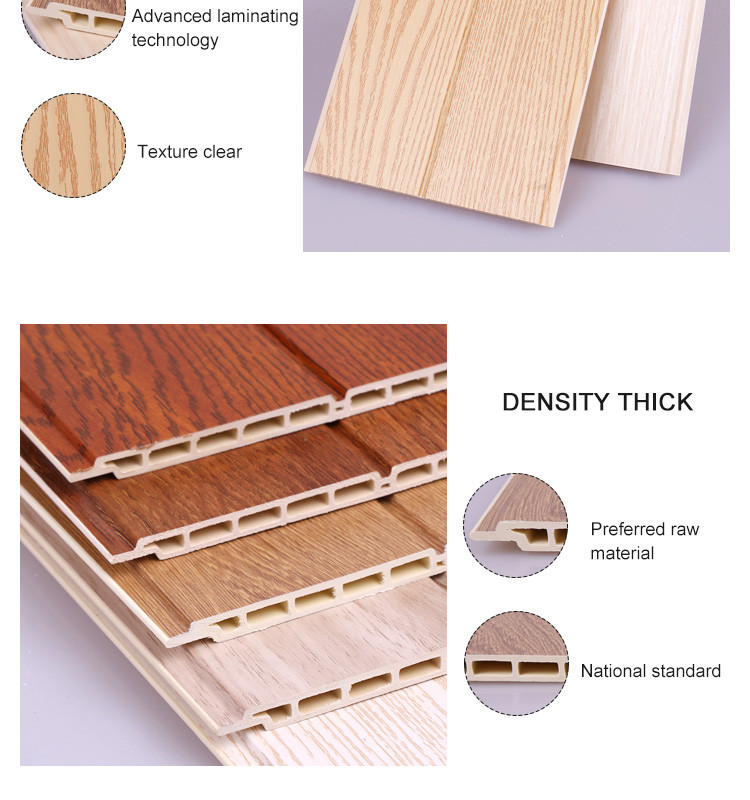 Advanced laminating technology

Texture clear

DENSITY THICK

Preferred raw material

National standard