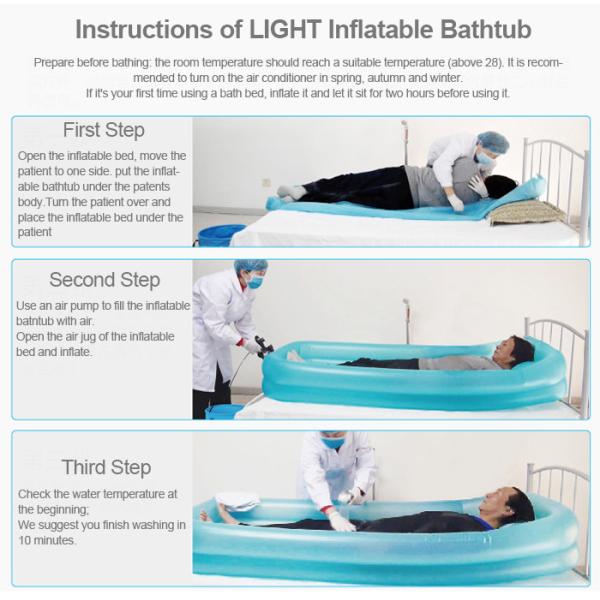 Instructions of LIGHT Inflatable Bathtub

Prepare before bathing: the room temperature should reach a suitable temperature (above 28). It is recommended to turn on the air conditioner in spring, autumn and winter.
If it's your first time using a bath bed, inflate it and let it sit for two hours before using it.

First Step

Open the inflatable bed, move the patient to one side. put the inflatable bathtub under the patents body.Turn the patient over and place the inflatable bed under the patient

Second Step

Use an air pump to fill the inflatable batntub with air.
Open the air jug of the inflatable bed and inflate.

Third Step

Check the water temperature at the beginning;
We suggest you finish washing in 10 minutes.