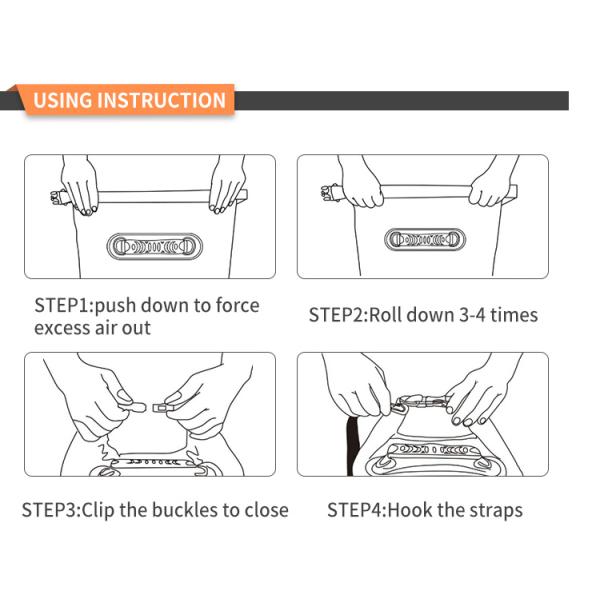 USING INSTRUCTION

STEP1:push down to force excess air out

STEP2:Roll down 3-4 times

STEP3:Clip the buckles to close

STEP4:Hook the straps