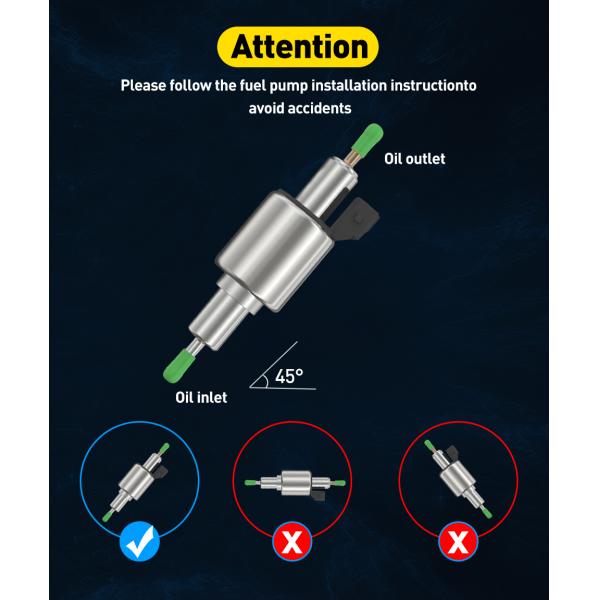 Attention

Please follow the fuel pump installation instructionto avoid accidents

Oil outlet

45°

Oil inlet