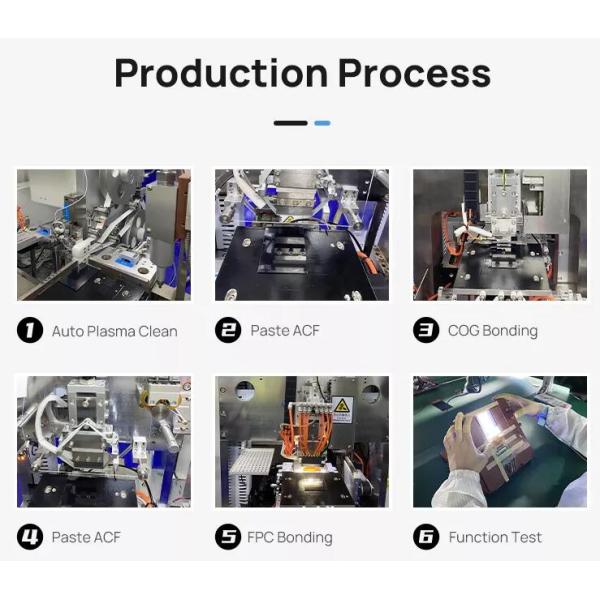 Production Process

1 Auto Plasma Clean

2 Paste ACF

3 COG Bonding

4 Paste ACF

5 FPC Bonding

6 Function Test