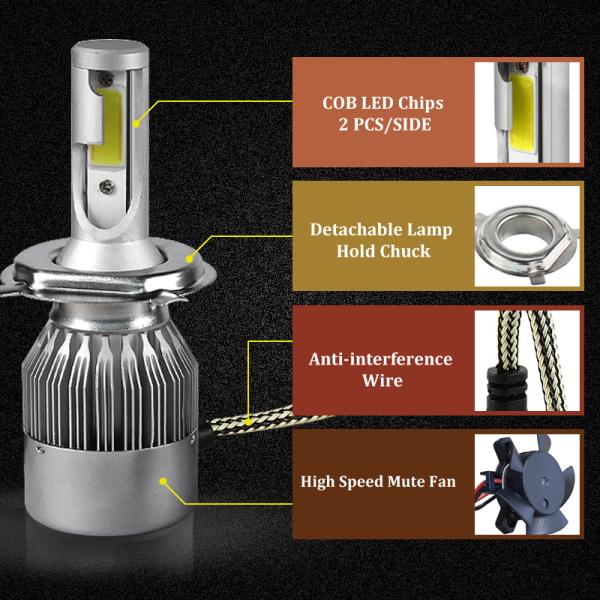 COB LED Chips
2 PCS/SIDE

Detachable Lamp
Hold Chuck

Anti-interference
Wire

High Speed Mute Fan