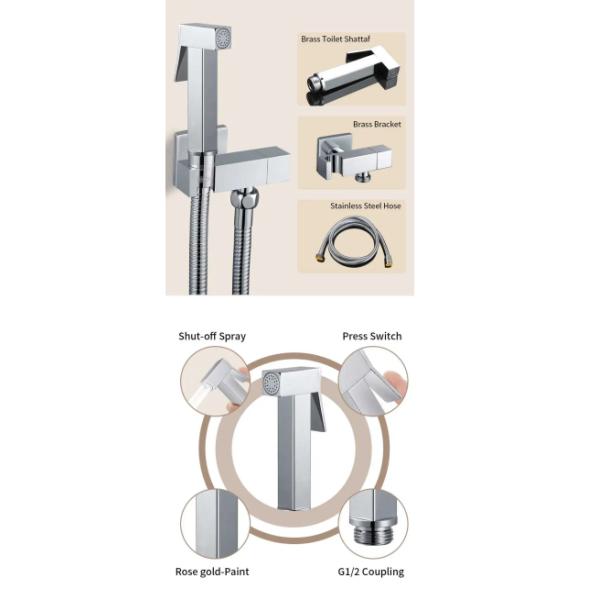 Brass Toilet Shattaf

Brass Bracket

Stainless Steel Hose

Shut-off Spray

Press Switch

Rose gold-Paint

G1/2 Coupling