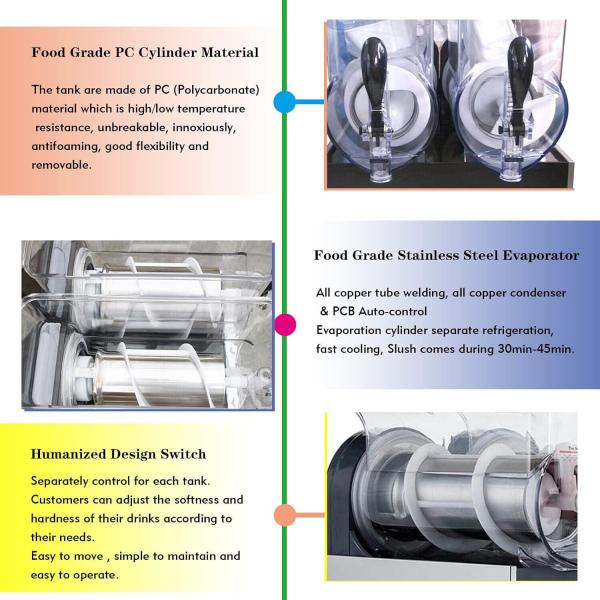 Food Grade PC Cylinder Material

The tank are made of PC (Polycarbonate) material which is high/low temperature resistance, unbreakable, innoxiously, antifoaming, good flexibility and removable.

Food Grade Stainless Steel Evaporator

All copper tube welding, all copper condenser & PCB Auto-control
Evaporation cylinder separate refrigeration, fast cooling, Slush comes during 30min-45min.

Humanized Design Switch

Separately control for each tank.
Customers can adjust the softness and hardness of their drinks according to their needs.
Easy to move , simple to maintain and easy to operate.