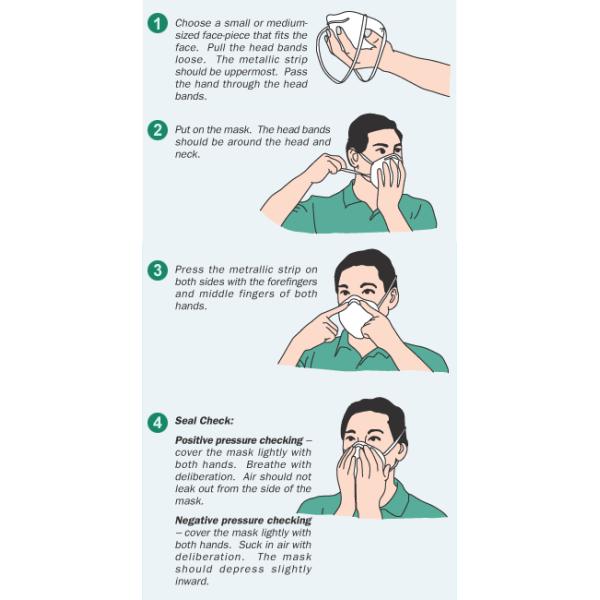 1 Choose a small or medium-sized face-piece that fits the face. Pull the head bands loose. The metallic strip should be uppermost. Pass the hand through the head bands.

2 Put on the mask. The head bands should be around the head and neck.

3 Press the metrallic strip on both sides with the forefingers and middle fingers of both hands.

4 Seal Check:

Positive pressure checking – cover the mask lightly with both hands. Breathe with deliberation. Air should not leak out from the side of the mask.

Negative pressure checking – cover the mask lightly with both hands. Suck in air with deliberation. The mask should depress slightly inward.