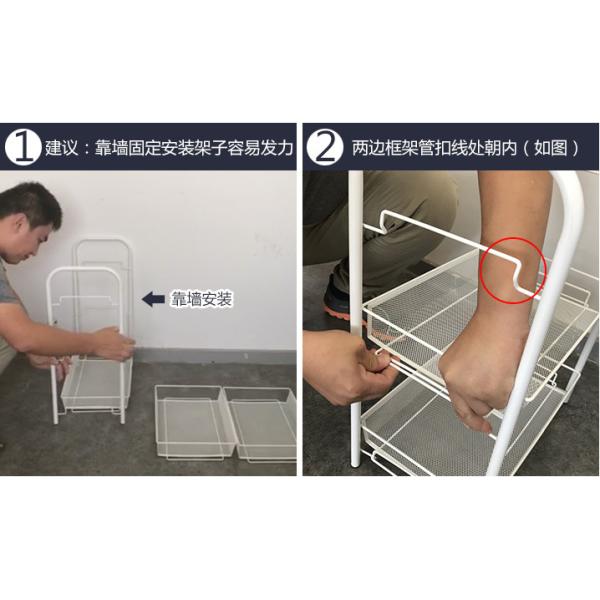 1 建议：靠墙固定安装架子容易发力

靠墙安装

2 两边框架管扣线处朝内（如图）