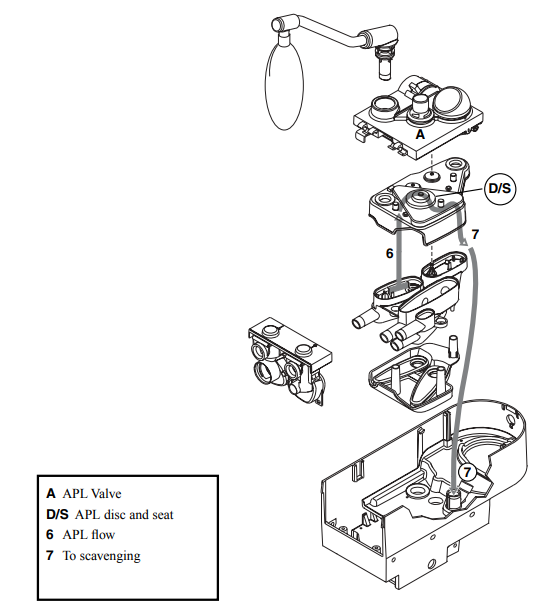 A

D/S

7

6

7

A APL Valve
D/S APL disc and seat
6 APL flow
7 To scavenging