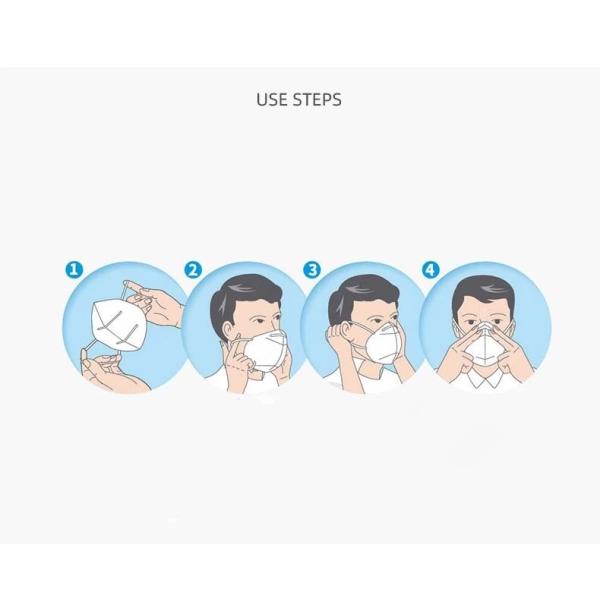 USE STEPS

1

2

3

4