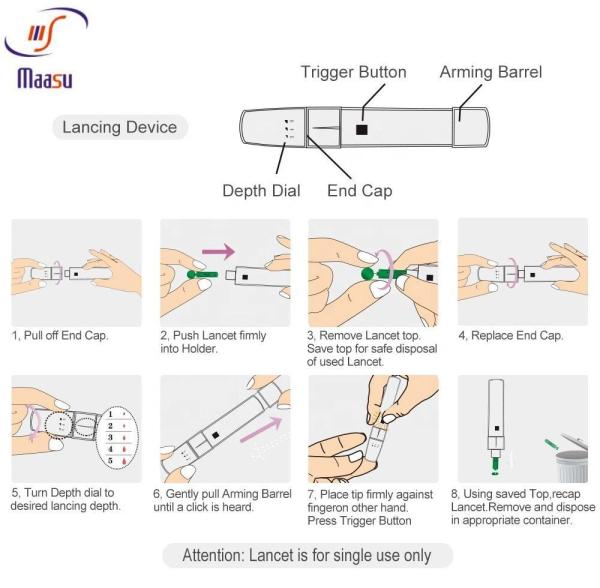 Maasu

Lancing Device

Trigger Button

Arming Barrel

Depth Dial

End Cap

1, Pull off End Cap.

2, Push Lancet firmly into Holder.

3, Remove Lancet top. Save top for safe disposal of used Lancet.

4, Replace End Cap.

1
2
3
4
5

5, Turn Depth dial to desired lancing depth.

6, Gently pull Arming Barrel until a click is heard.

7, Place tip firmly against fingeron other hand. Press Trigger Button

8, Using saved Top,recap Lancet.Remove and dispose in appropriate container.

Attention: Lancet is for single use only