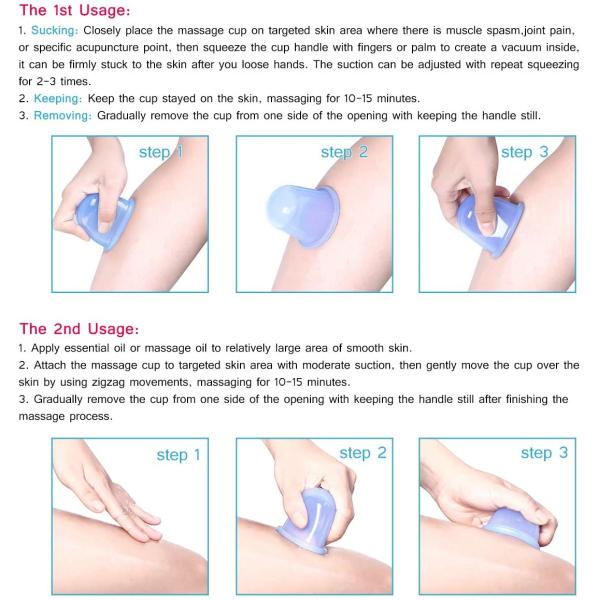 The 1st Usage:

1. Sucking: Closely place the massage cup on targeted skin area where there is muscle spasm,joint pain, or specific acupuncture point, then squeeze the cup handle with fingers or palm to create a vacuum inside, it can be firmly stuck to the skin after you loose hands. The suction can be adjusted with repeat squeezing for 2-3 times.
2. Keeping: Keep the cup stayed on the skin, massaging for 10-15 minutes.
3. Removing: Gradually remove the cup from one side of the opening with keeping the handle still.

step 1

step 2

step 3

The 2nd Usage:

1. Apply essential oil or massage oil to relatively large area of smooth skin.
2. Attach the massage cup to targeted skin area with moderate suction, then gently move the cup over the skin by using zigzag movements, massaging for 10-15 minutes.
3. Gradually remove the cup from one side of the opening with keeping the handle still after finishing the massage process.

step 1

step 2

step 3