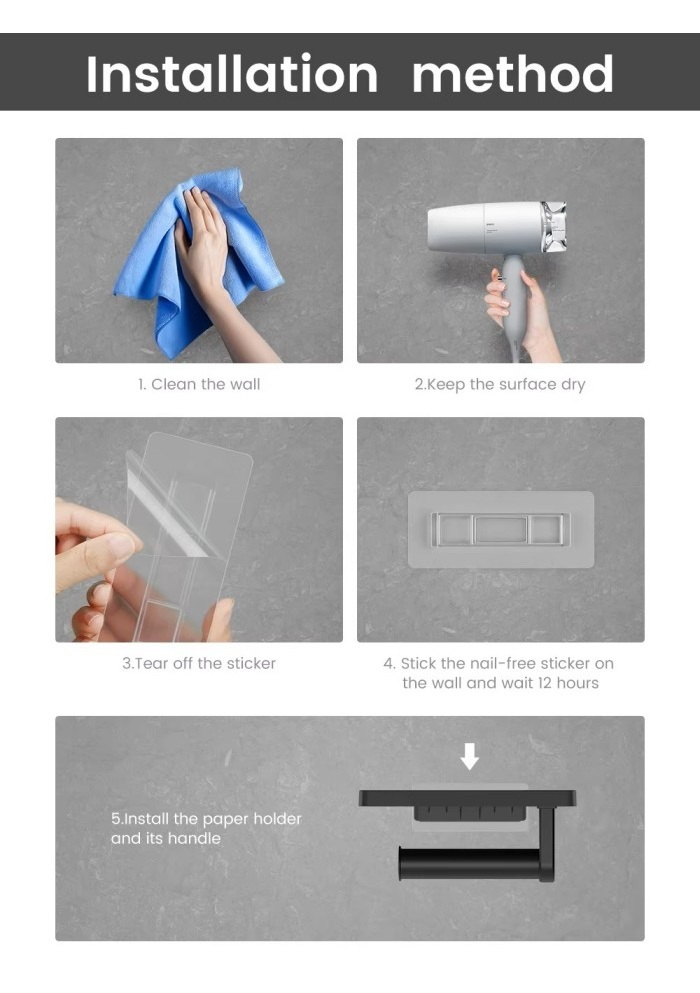 Installation method

1. Clean the wall

2.Keep the surface dry

3.Tear off the sticker

4. Stick the nail-free sticker on the wall and wait 12 hours

5.Install the paper holder and its handle