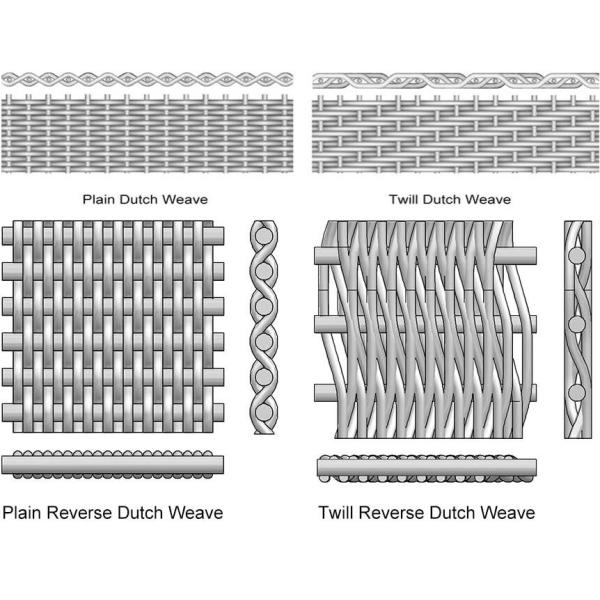 Plain Dutch Weave

Twill Dutch Weave

Plain Reverse Dutch Weave

Twill Reverse Dutch Weave