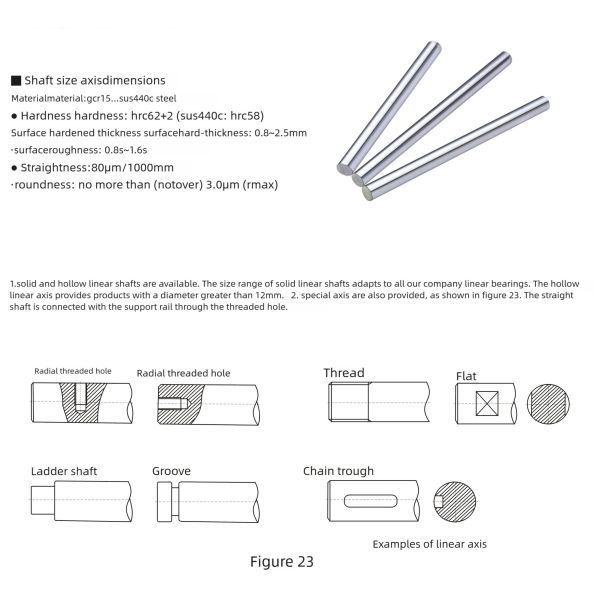 ■ Shaft size axisdimensions
Materialmaterial:gcr15...sus440c steel
● Hardness hardness: hrc62+2 (sus440c: hrc58)
Surface hardened thickness surfacehard-thickness: 0.8~2.5mm
·surfaceroughness: 0.8s~1.6s
● Straightness:80μm/1000mm
·roundness: no more than (notover) 3.0μm (rmax)

1.solid and hollow linear shafts are available. The size range of solid linear shafts adapts to all our company linear bearings. The hollow linear axis provides products with a diameter greater than 12mm. 2. special axis are also provided, as shown in figure 23. The straight shaft is connected with the support rail through the threaded hole.

Radial threaded hole
Radial threaded hole
Thread
Flat
Ladder shaft
Groove
Chain trough
Examples of linear axis
Figure 23