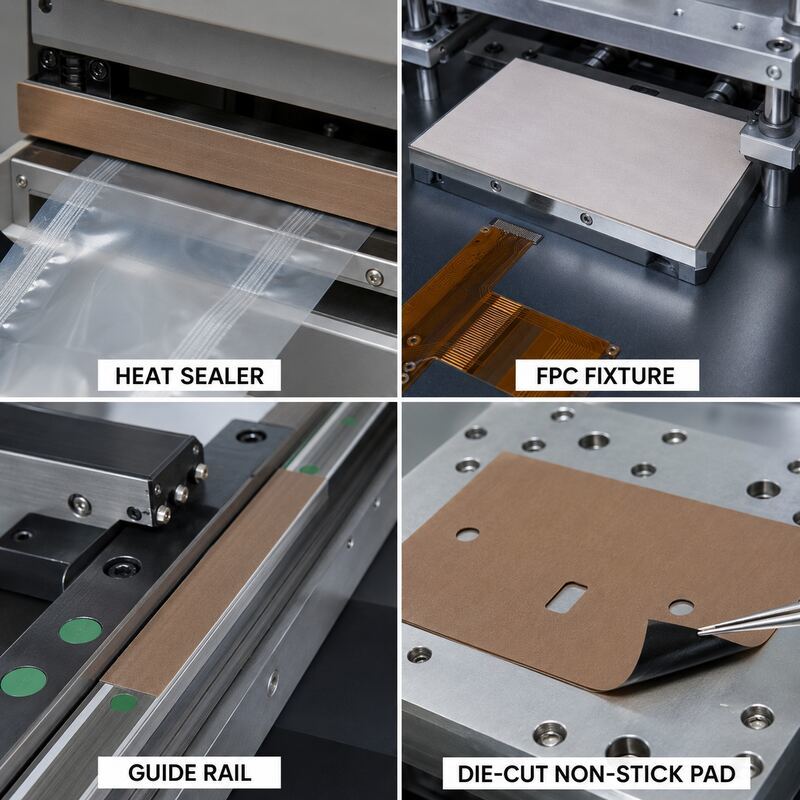 HEAT SEALER

FPC FIXTURE

GUIDE RAIL

DIE-CUT NON-STICK PAD