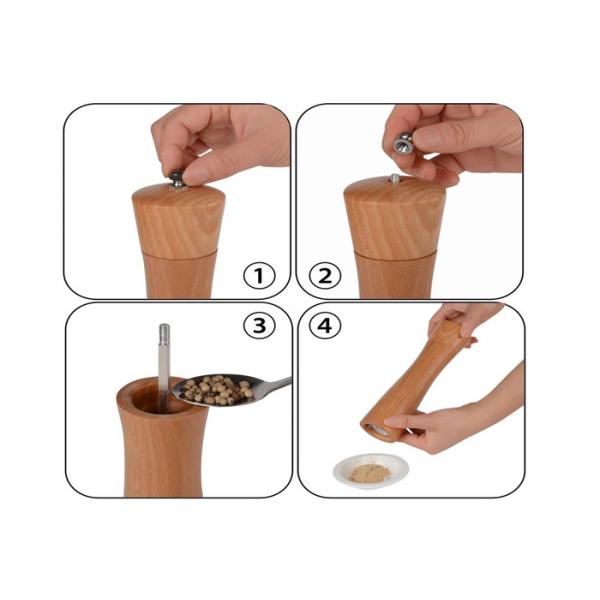 1
2
3
4