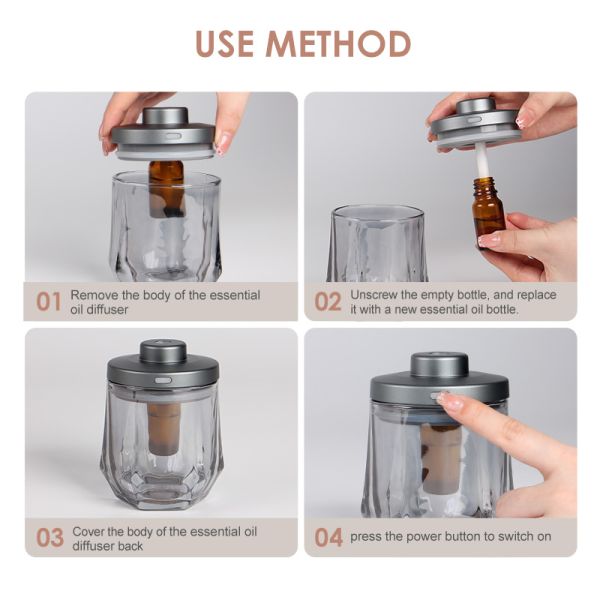 USE METHOD

01 Remove the body of the essential oil diffuser

02 Unscrew the empty bottle, and replace it with a new essential oil bottle.

03 Cover the body of the essential oil diffuser back

04 press the power button to switch on