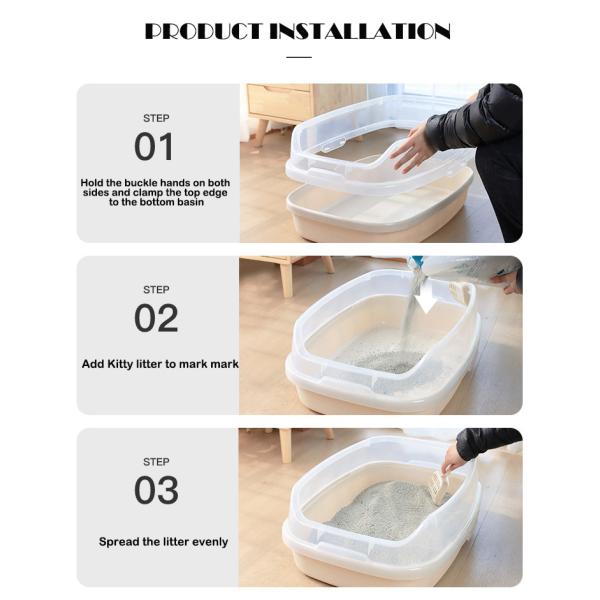 PRODUCT INSTALLATION

STEP
01
Hold the buckle hands on both sides and clamp the top edge to the bottom basin

STEP
02
Add Kitty litter to mark mark

STEP
03
Spread the litter evenly