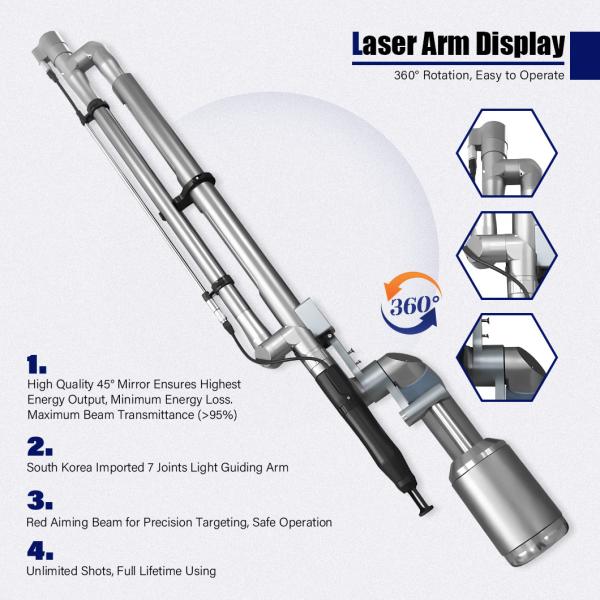 Laser Arm Display
360° Rotation, Easy to Operate

360°

1.
High Quality 45° Mirror Ensures Highest Energy Output, Minimum Energy Loss. Maximum Beam Transmittance (>95%)

2.
South Korea Imported 7 Joints Light Guiding Arm

3.
Red Aiming Beam for Precision Targeting, Safe Operation

4.
Unlimited Shots, Full Lifetime Using