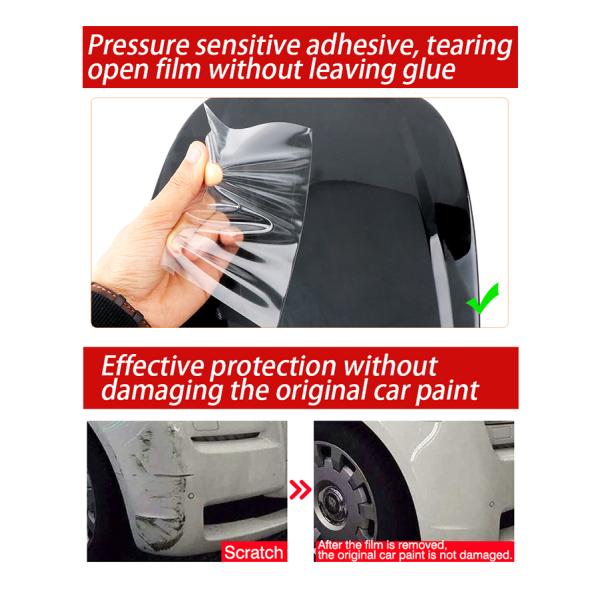 Pressure sensitive adhesive, tearing open film without leaving glue

Effective protection without damaging the original car paint

Scratch

After the film is removed, the original car paint is not damaged.