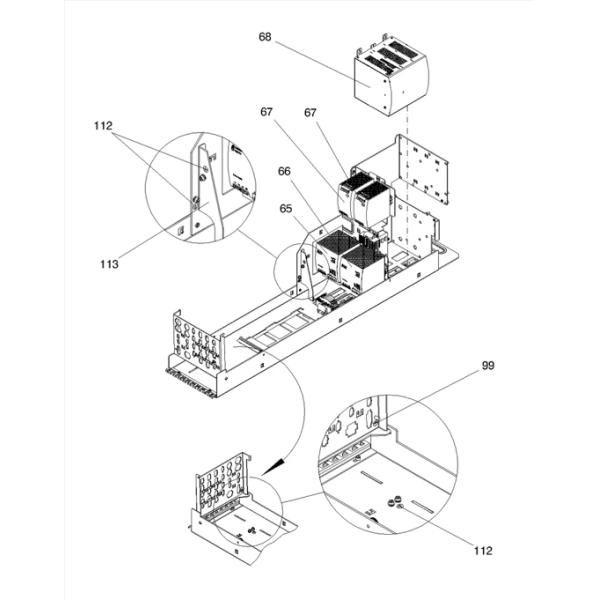 68

67

67

112

66

65

113

99

112