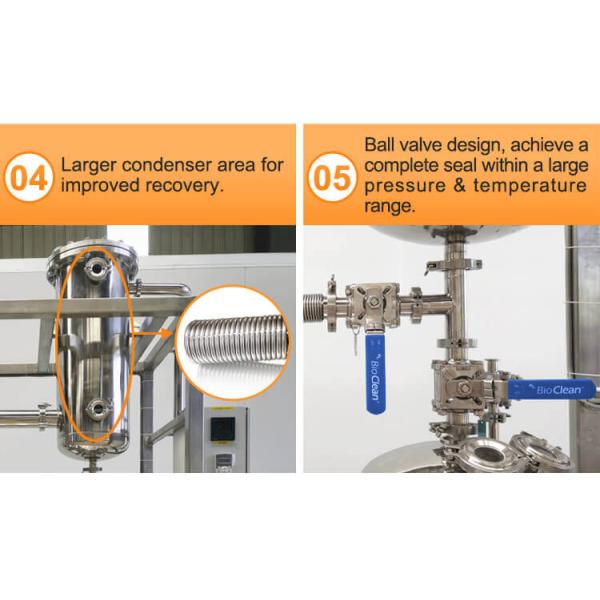 04 Larger condenser area for improved recovery.

05 Ball valve design, achieve a complete seal within a large pressure & temperature range.

BioClean

BioClean