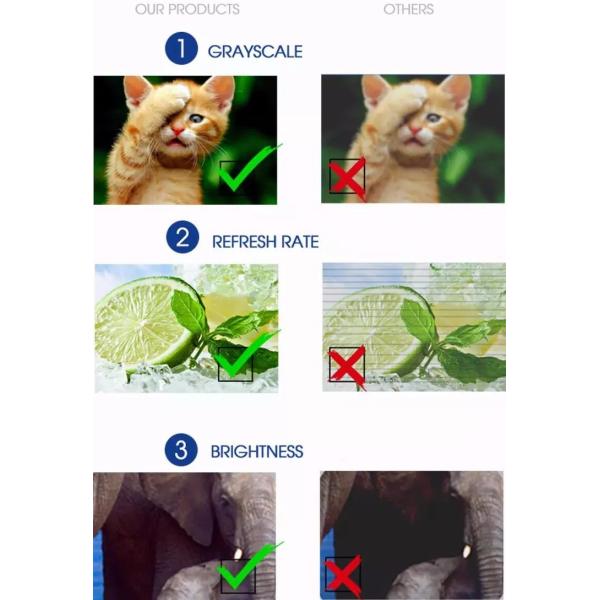 OUR PRODUCTS

OTHERS

1 GRAYSCALE

2 REFRESH RATE

3 BRIGHTNESS