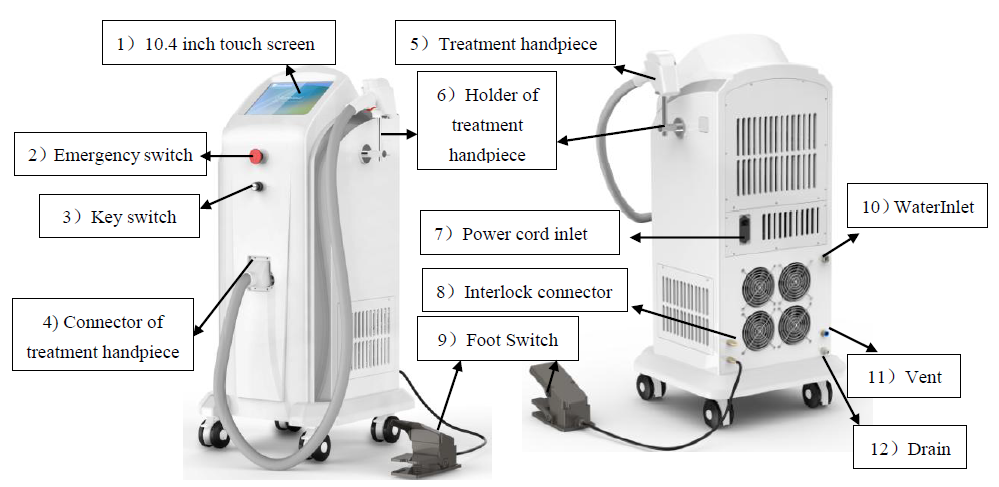 1）10.4 inch touch screen

2）Emergency switch

3）Key switch

4) Connector of treatment handpiece

5）Treatment handpiece

6）Holder of treatment handpiece

7）Power cord inlet

8）Interlock connector

9）Foot Switch

10）WaterInlet

11）Vent

12）Drain