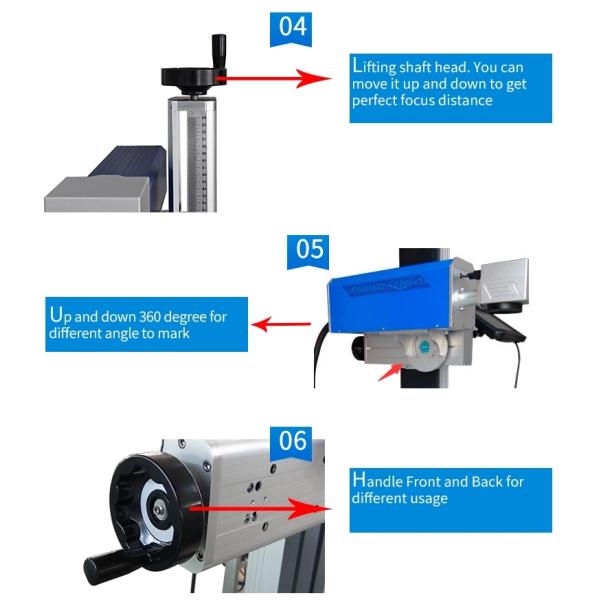 04

Lifting shaft head. You can move it up and down to get perfect focus distance

05

Up and down 360 degree for different angle to mark

06

Handle Front and Back for different usage