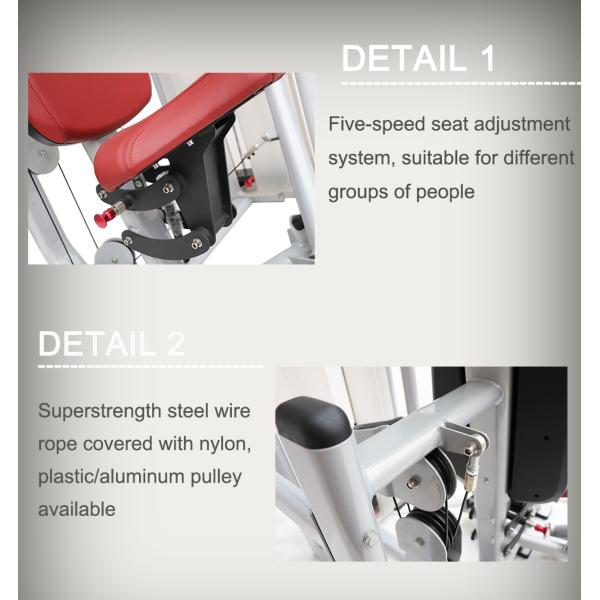 DETAIL 1

Five-speed seat adjustment system, suitable for different groups of people

DETAIL 2

Superstrength steel wire rope covered with nylon, plastic/aluminum pulley available