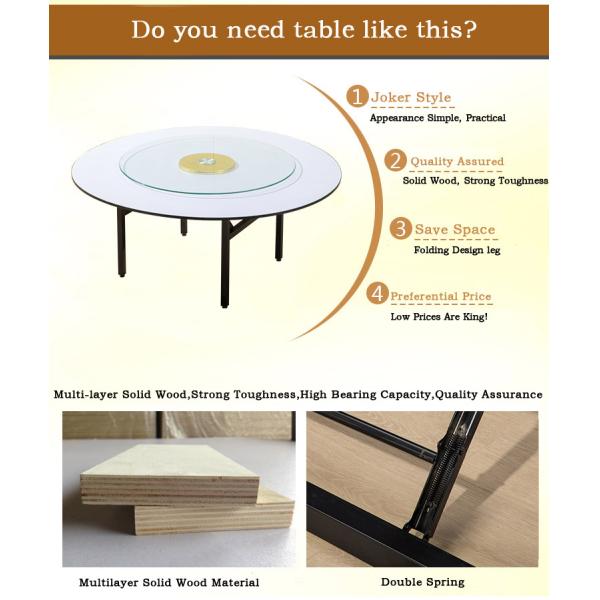 Do you need table like this?

1 Joker Style
Appearance Simple, Practical

2 Quality Assured
Solid Wood, Strong Toughness

3 Save Space
Folding Design leg

4 Preferential Price
Low Prices Are King!

Multi-layer Solid Wood,Strong Toughness,High Bearing Capacity,Quality Assurance

Multilayer Solid Wood Material

Double Spring