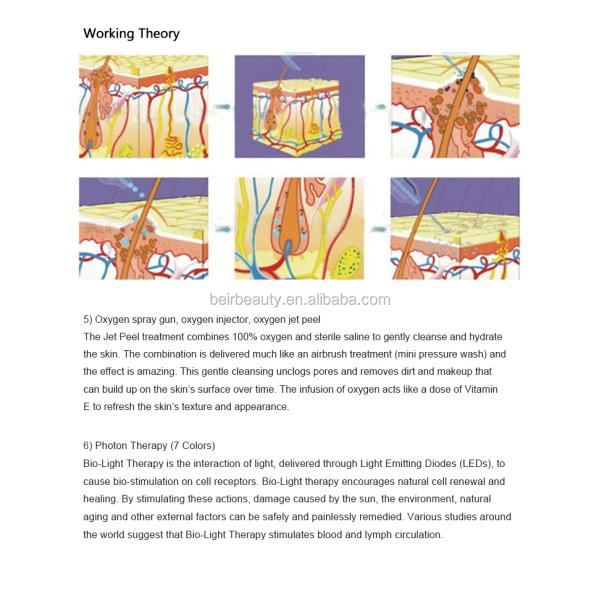 Working Theory

beirbeauty.en.alibaba.com

5) Oxygen spray gun, oxygen injector, oxygen jet peel
The Jet Peel treatment combines 100% oxygen and sterile saline to gently cleanse and hydrate the skin. The combination is delivered much like an airbrush treatment (mini pressure wash) and the effect is amazing. This gentle cleansing unclogs pores and removes dirt and makeup that can build up on the skin's surface over time. The infusion of oxygen acts like a dose of Vitamin E to refresh the skin's texture and appearance.

6) Photon Therapy (7 Colors)
Bio-Light Therapy is the interaction of light, delivered through Light Emitting Diodes (LEDs), to cause bio-stimulation on cell receptors. Bio-Light therapy encourages natural cell renewal and healing. By stimulating these actions, damage caused by the sun, the environment, natural aging and other external factors can be safely and painlessly remedied. Various studies around the world suggest that Bio-Light Therapy stimulates blood and lymph circulation.