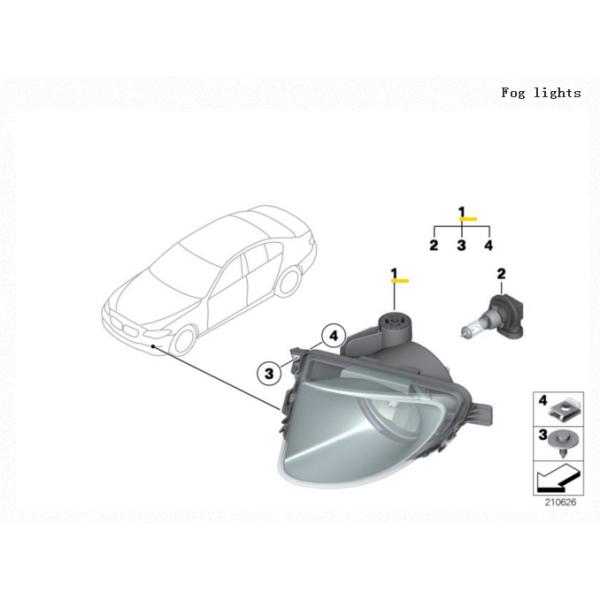 Fog lights

1
2 3 4

1

2

4

3

4

3

210626