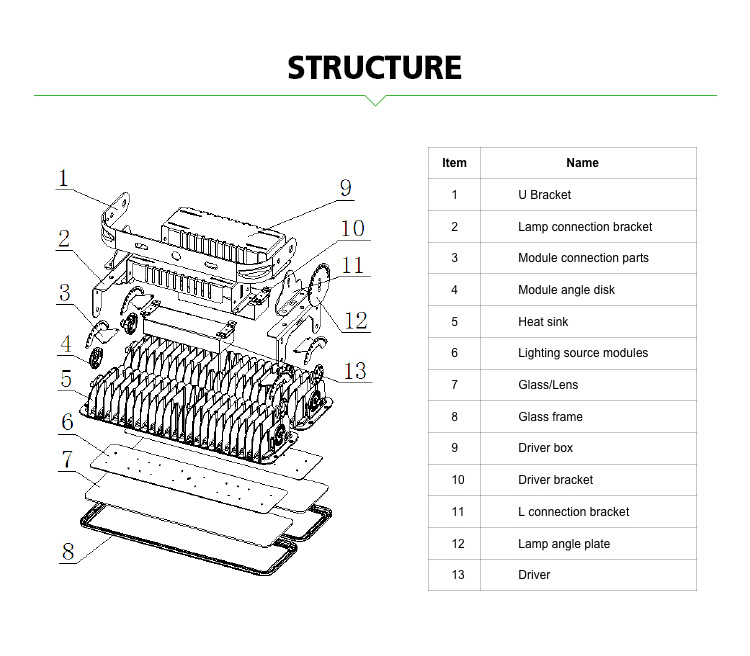 STRUCTURE

1
2
3
4
5
6
7
8
9
10
11
12
13

| Item | Name |
|---|---|
| 1 | U Bracket |
| 2 | Lamp connection bracket |
| 3 | Module connection parts |
| 4 | Module angle disk |
| 5 | Heat sink |
| 6 | Lighting source modules |
| 7 | Glass/Lens |
| 8 | Glass frame |
| 9 | Driver box |
| 10 | Driver bracket |
| 11 | L connection bracket |
| 12 | Lamp angle plate |
| 13 | Driver |