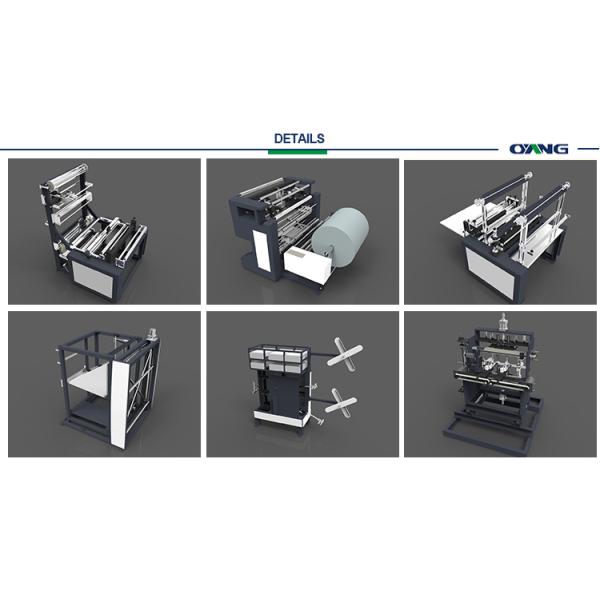 DETAILS

OYANG