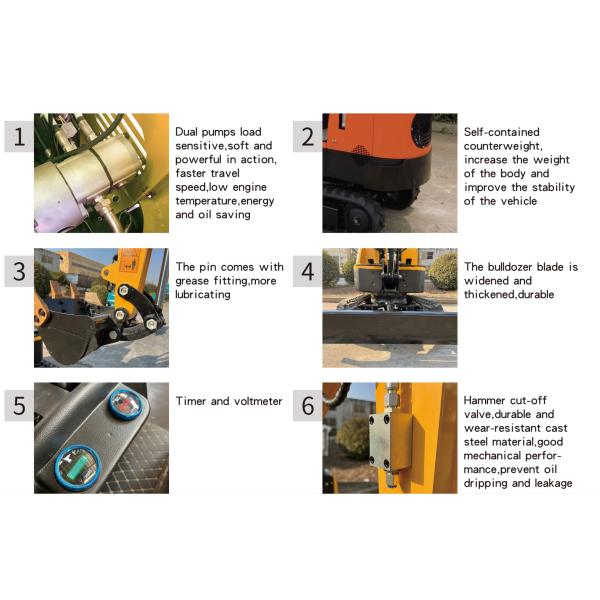 1

Dual pumps load sensitive,soft and powerful in action, faster travel speed,low engine temperature,energy and oil saving

2

Self-contained counterweight, increase the weight of the body and improve the stability of the vehicle

3

The pin comes with grease fitting,more lubricating

4

The bulldozer blade is widened and thickened,durable

5

Timer and voltmeter

6

Hammer cut-off valve,durable and wear-resistant cast steel material,good mechanical performance,prevent oil dripping and leakage