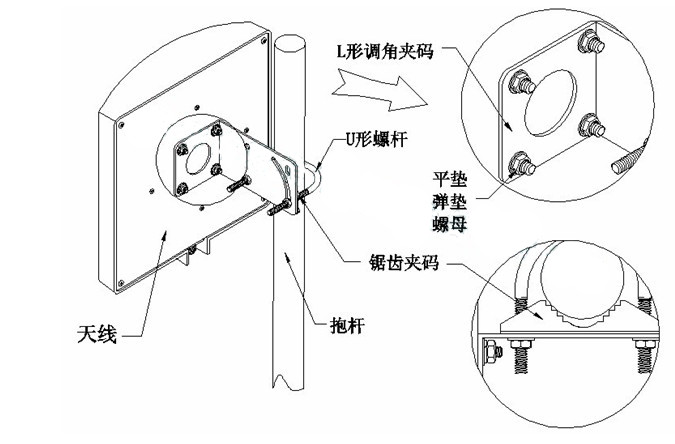 L形调角夹码

U形螺杆

平垫
弹垫
螺母

锯齿夹码

天线

抱杆