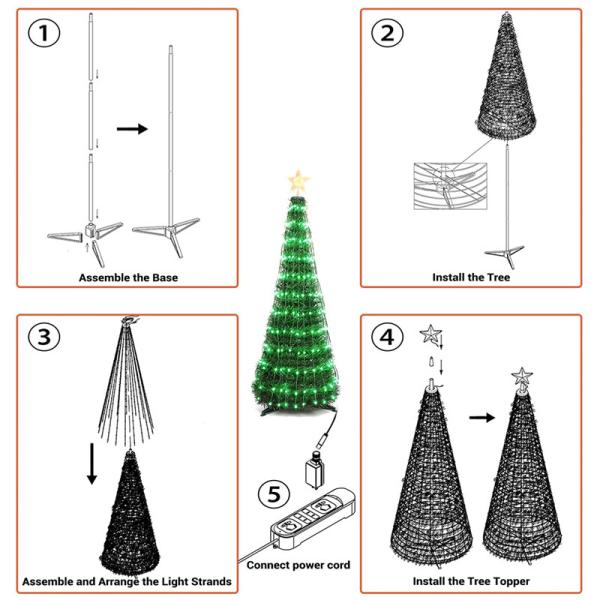 1
Assemble the Base

2
Install the Tree

3
Assemble and Arrange the Light Strands

4
Install the Tree Topper

5
Connect power cord