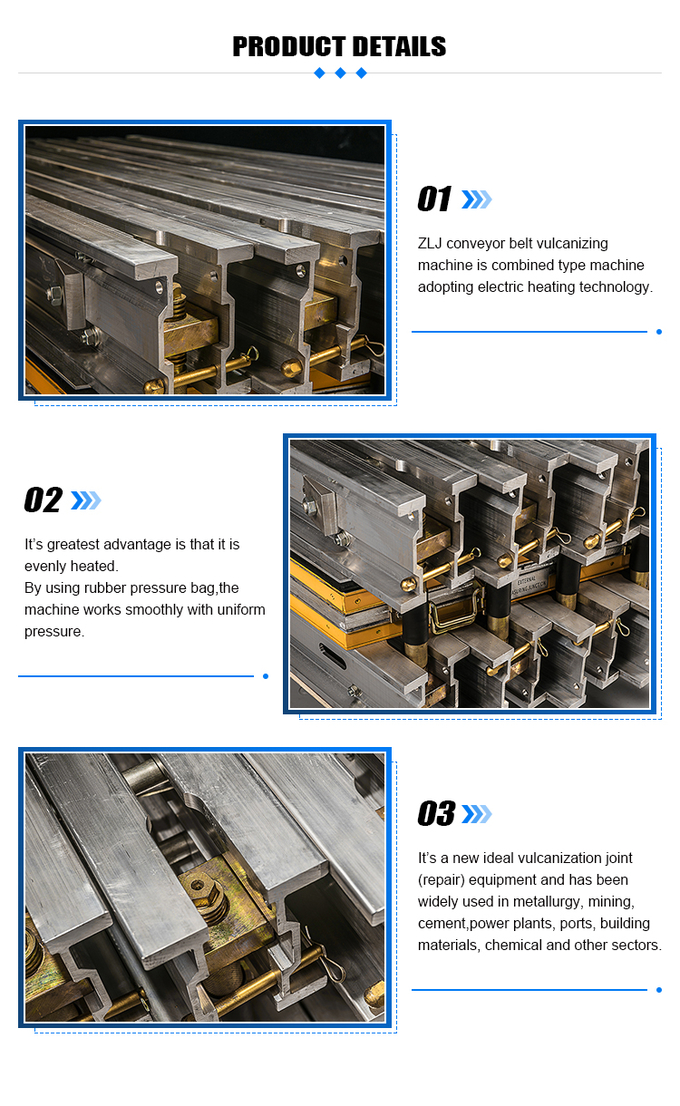 PRODUCT DETAILS

01

ZLJ conveyor belt vulcanizing machine is combined type machine adopting electric heating technology.

02

It's greatest advantage is that it is evenly heated.
By using rubber pressure bag,the machine works smoothly with uniform pressure.

03

It's a new ideal vulcanization joint (repair) equipment and has been widely used in metallurgy, mining, cement,power plants, ports, building materials, chemical and other sectors.