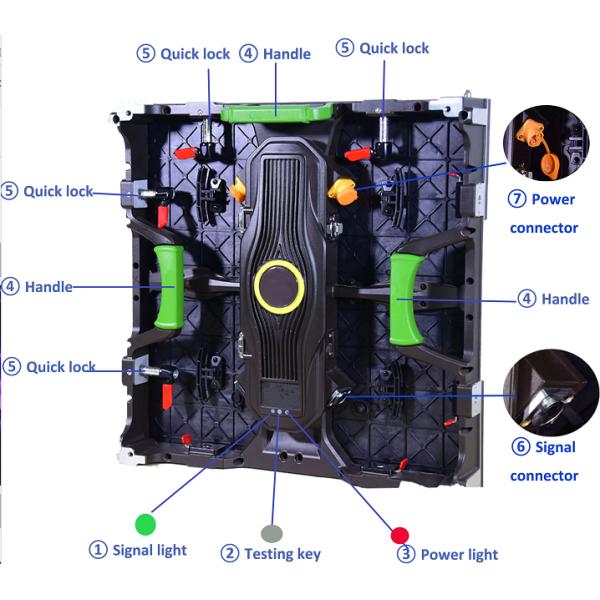 ⑤ Quick lock ④ Handle ⑤ Quick lock

⑤ Quick lock

⑦ Power connector

④ Handle

④ Handle

⑤ Quick lock

⑥ Signal connector

① Signal light ② Testing key ③ Power light