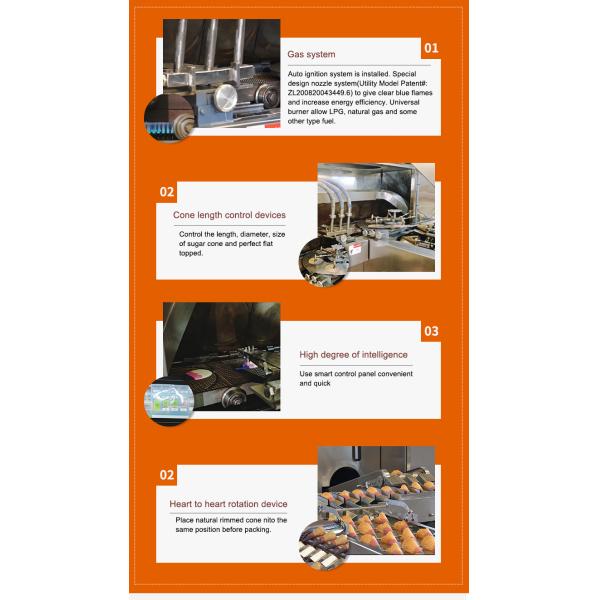 01

Gas system

Auto ignition system is installed. Special design nozzle system(Utility Model Patent#: ZL200820043449.6) to give clear blue flames and increase energy efficiency. Universal burner allow LPG, natural gas and some other type fuel.

02

Cone length control devices

Control the length, diameter, size of sugar cone and perfect flat topped.

03

High degree of intelligence

Use smart control panel convenient and quick

02

Heart to heart rotation device

Place natural rimmed cone nito the same position before packing.