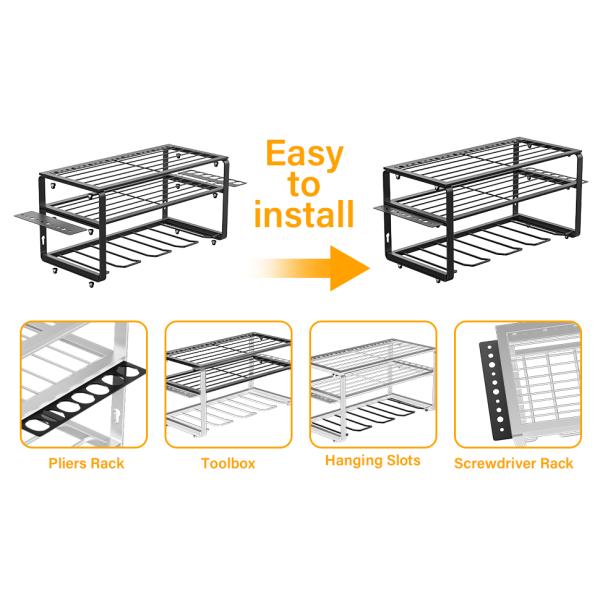 Easy
to
install

Pliers Rack

Toolbox

Hanging Slots

Screwdriver Rack