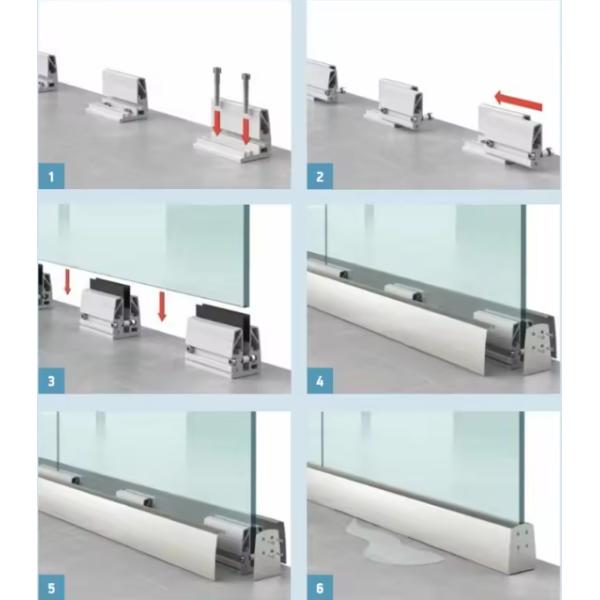 1

2

3

4

5

6