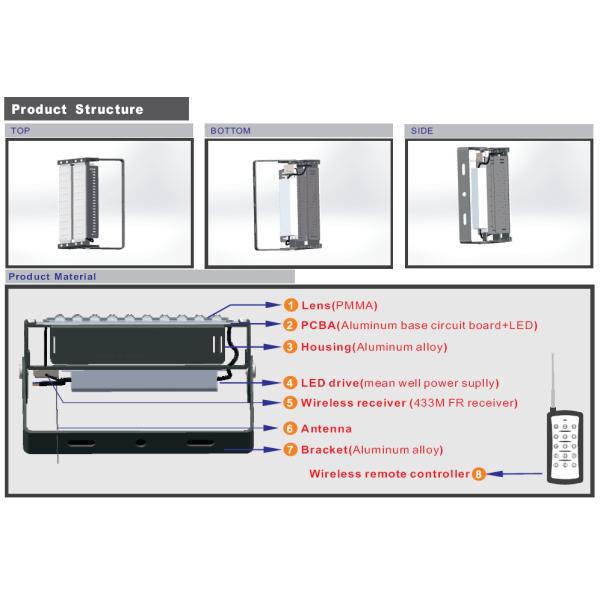 Product Structure

TOP

BOTTOM

SIDE

Product Material

1 Lens(PMMA)

2 PCBA(Aluminum base circuit board+LED)

3 Housing(Aluminum alloy)

4 LED drive(mean well power suplly)

5 Wireless receiver (433M FR receiver)

6 Antenna

7 Bracket(Aluminum alloy)

Wireless remote controller 8